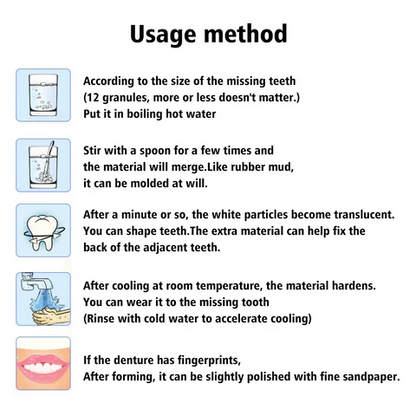 Usage method

According to the size of the missing teeth (12 granules, more or less doesn't matter.) Put it in boiling hot water

Stir with a spoon for a few times and the material will merge.Like rubber mud, it can be molded at will.

After a minute or so, the white particles become translucent. You can shape teeth.The extra material can help fix the back of the adjacent teeth.

After cooling at room temperature, the material hardens. You can wear it to the missing tooth (Rinse with cold water to accelerate cooling)

If the denture has fingerprints, After forming, it can be slightly polished with fine sandpaper.