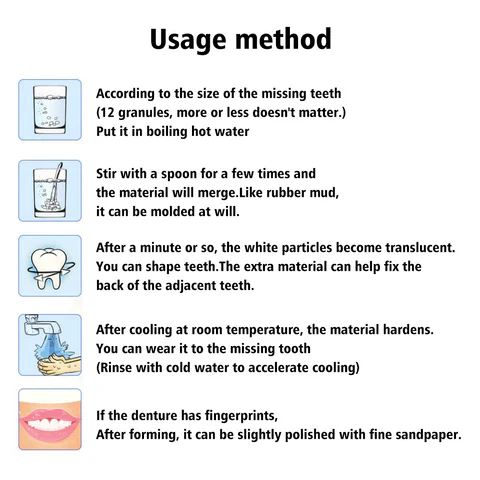 Usage method

According to the size of the missing teeth
(12 granules, more or less doesn't matter.)
Put it in boiling hot water

Stir with a spoon for a few times and
the material will merge.Like rubber mud,
it can be molded at will.

After a minute or so, the white particles become translucent.
You can shape teeth.The extra material can help fix the
back of the adjacent teeth.

After cooling at room temperature, the material hardens.
You can wear it to the missing tooth
(Rinse with cold water to accelerate cooling)

If the denture has fingerprints,
After forming, it can be slightly polished with fine sandpaper.