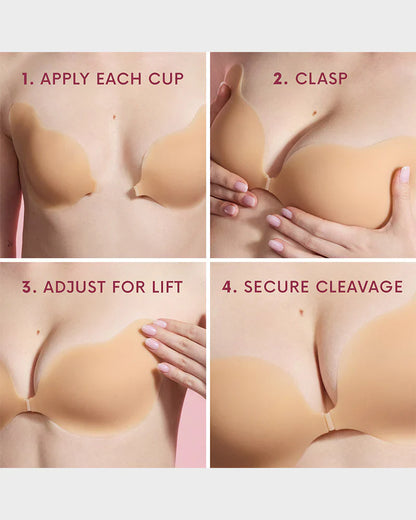 1. APPLY EACH CUP

2. CLASP

3. ADJUST FOR LIFT

4. SECURE CLEAVAGE